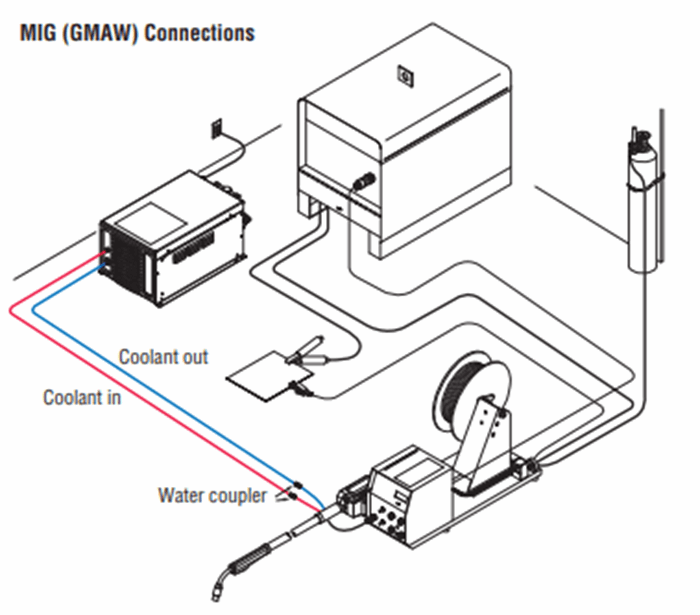 MIG (GMAW) Connections

Coolant out

Coolant in

Water coupler