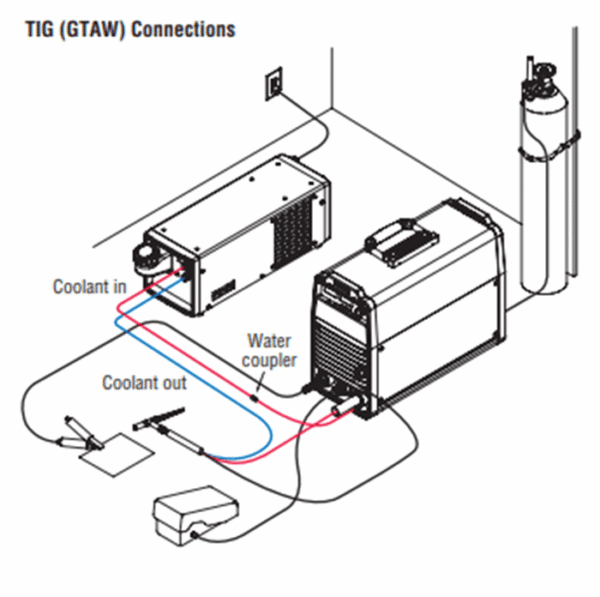 TIG (GTAW) Connections

Coolant in

Water coupler

Coolant out